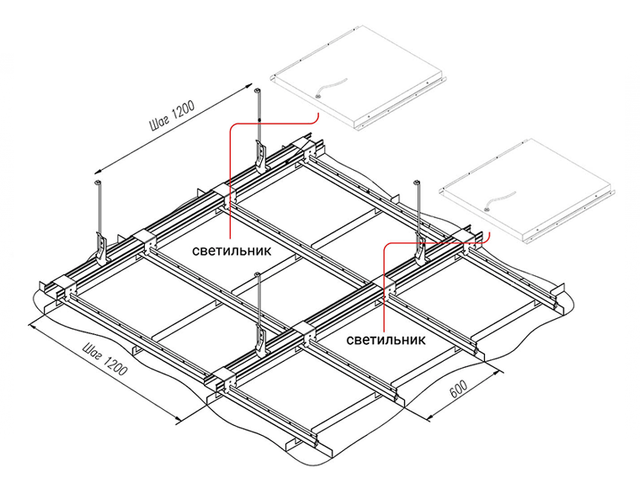 Шаг 1200

светильник

светильник

Шаг 1200

600